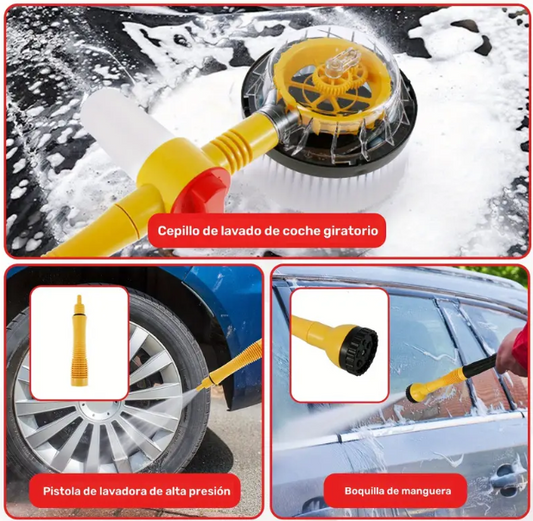 Cepillo de lavado de coche giratorio

Pistola de lavadora de alta presión

Boquilla de manguera